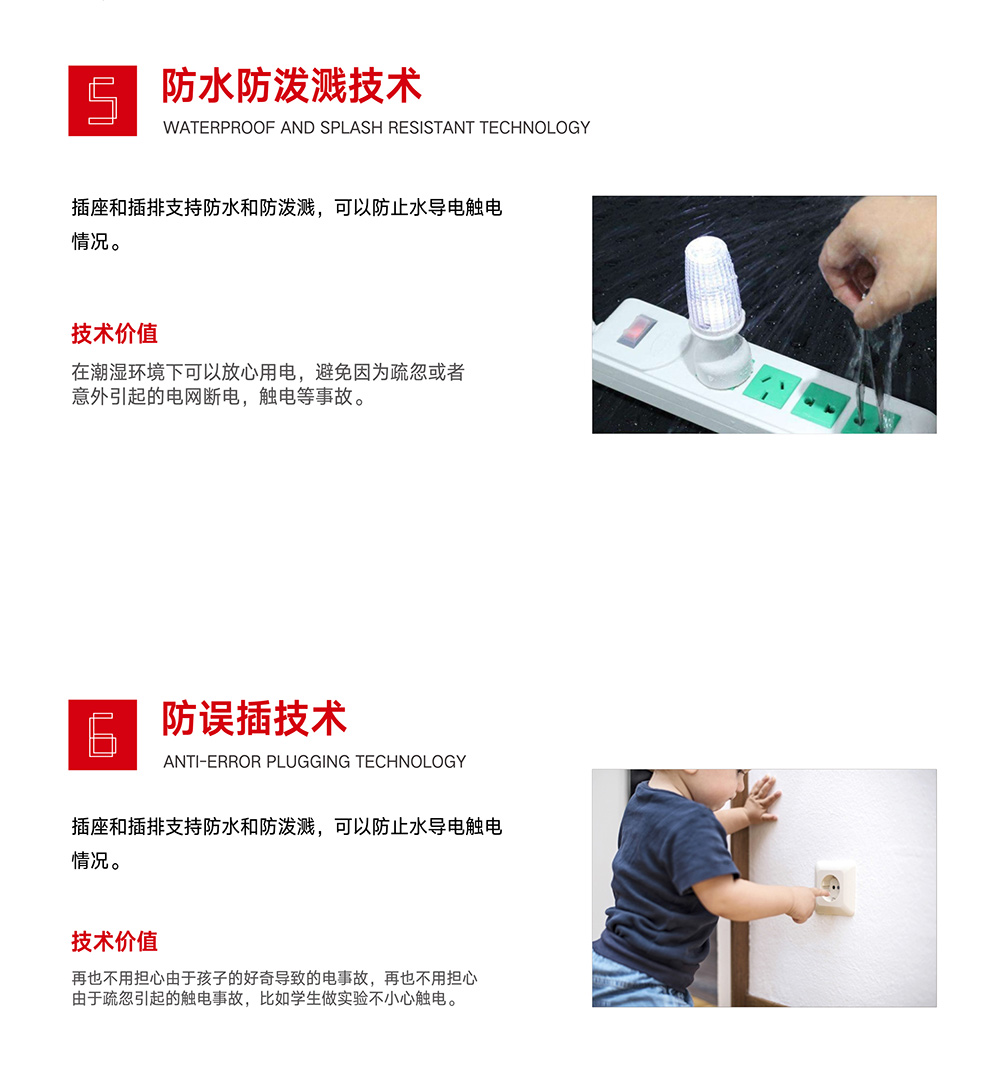 5

防水防泼溅技术

WATERPROOF AND SPLASH RESISTANT TECHNOLOGY

插座和插排支持防水和防泼溅，可以防止水导电触电情况。

技术价值

在潮湿环境下可以放心用电，避免因为疏忽或者意外引起的电网断电，触电等事故。

6

防误插技术

ANTI-ERROR PLUGGING TECHNOLOGY

插座和插排支持防水和防泼溅，可以防止水导电触电情况。

技术价值

再也不用担心由于孩子的好奇导致的电事故，再也不用担心由于疏忽引起的触电事故，比如学生做实验不小心触电。